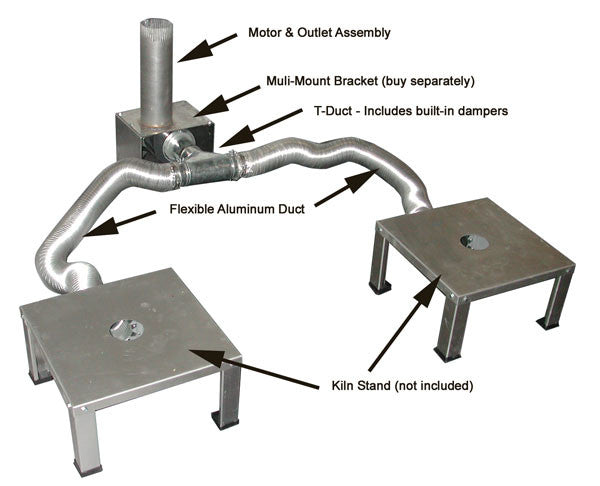 Motor & Outlet Assembly

Muli-Mount Bracket (buy separately)

T-Duct - Includes built-in dampers

Flexible Aluminum Duct

Kiln Stand (not included)