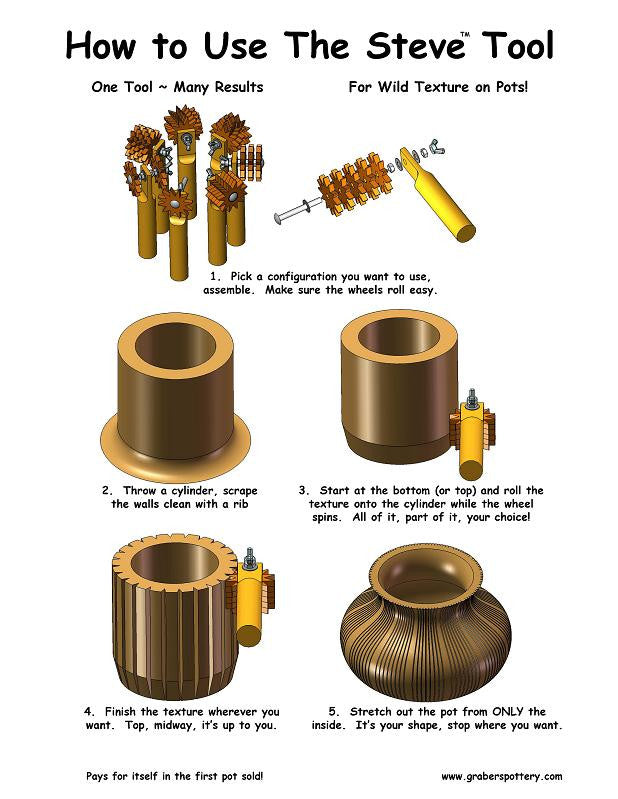 How to Use The Steve™ Tool

One Tool ~ Many Results

For Wild Texture on Pots!

1. Pick a configuration you want to use, assemble. Make sure the wheels roll easy.

2. Throw a cylinder, scrape the walls clean with a rib

3. Start at the bottom (or top) and roll the texture onto the cylinder while the wheel spins. All of it, part of it, your choice!

4. Finish the texture wherever you want. Top, midway, it's up to you.

5. Stretch out the pot from ONLY the inside. It's your shape, stop where you want.

Pays for itself in the first pot sold!

www.graberspottery.com